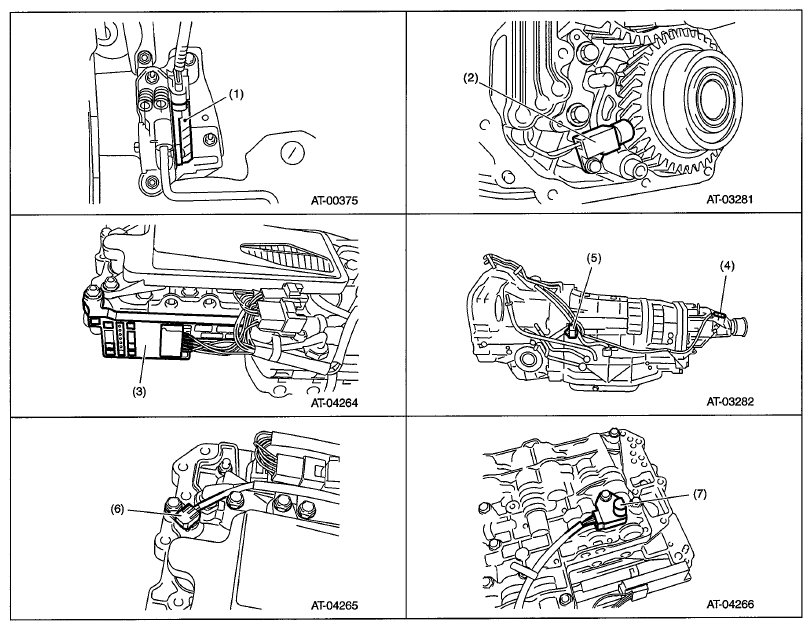 (1)

AT-00375

(2)

AT-03281

(3)

AT-04264

(5)

(4)

AT-03282

(6)

AT-04265

(7)

AT-04266