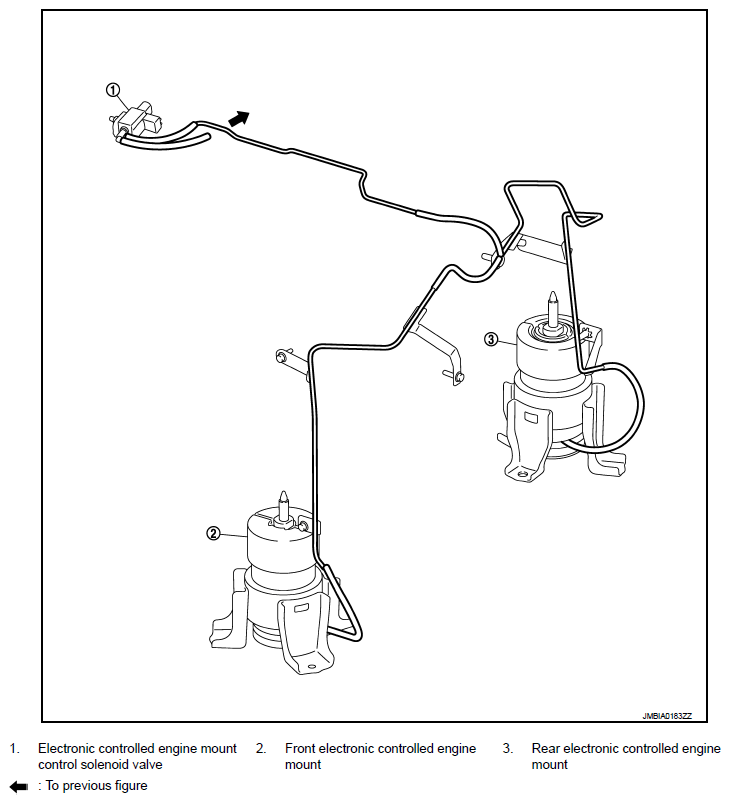 1

3

2

JMBIA0183ZZ

1. Electronic controlled engine mount control solenoid valve

2. Front electronic controlled engine mount

3. Rear electronic controlled engine mount

: To previous figure