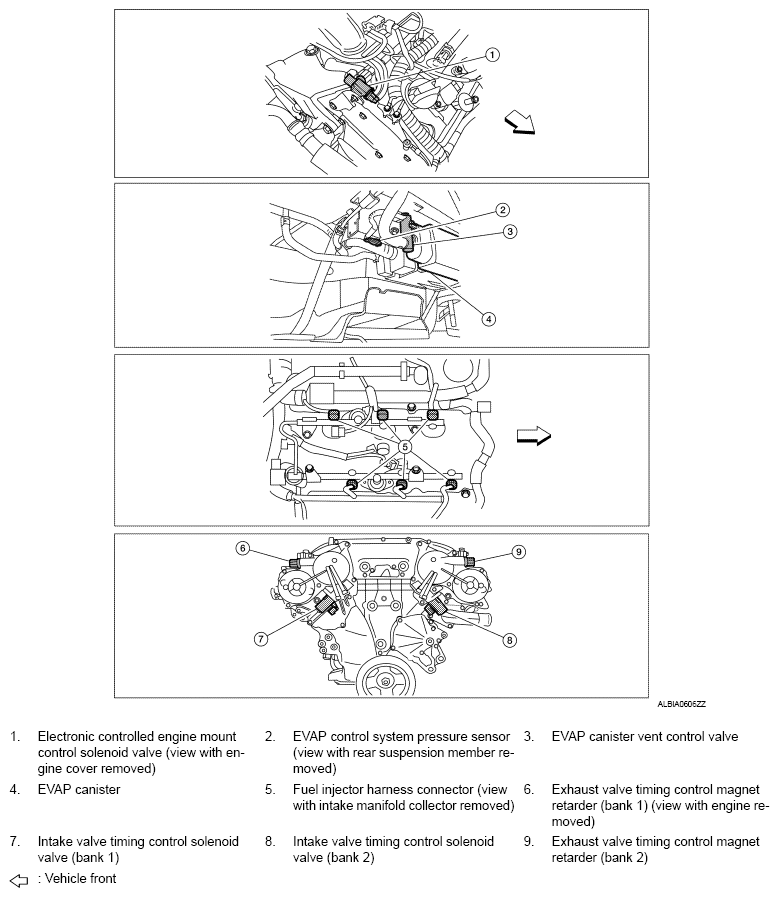 1
2
3
4
5
6
9
7
8
ALBIA0605ZZ

1. Electronic controlled engine mount control solenoid valve (view with engine cover removed)
2. EVAP control system pressure sensor (view with rear suspension member removed)
3. EVAP canister vent control valve
4. EVAP canister
5. Fuel injector harness connector (view with intake manifold collector removed)
6. Exhaust valve timing control magnet retarder (bank 1) (view with engine removed)
7. Intake valve timing control solenoid valve (bank 1)
8. Intake valve timing control solenoid valve (bank 2)
9. Exhaust valve timing control magnet retarder (bank 2)

: Vehicle front