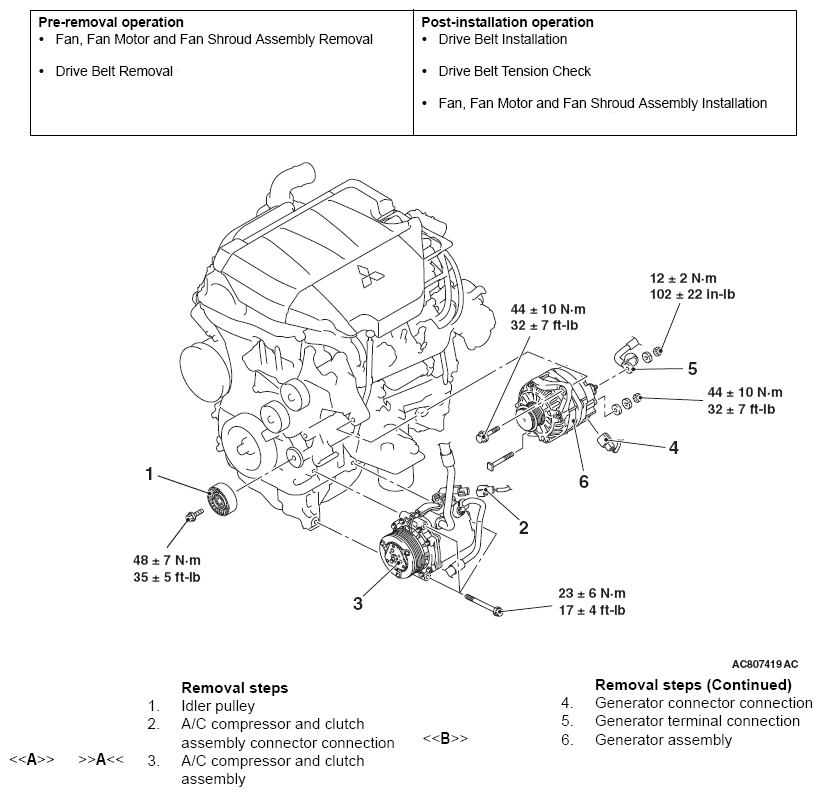 | Pre-removal operation | Post-installation operation |
|---|---|
| • Fan, Fan Motor and Fan Shroud Assembly Removal<br>• Drive Belt Removal | • Drive Belt Installation<br>• Drive Belt Tension Check<br>• Fan, Fan Motor and Fan Shroud Assembly Installation |

12 ± 2 N·m
102 ± 22 in-lb

44 ± 10 N·m
32 ± 7 ft-lb

5

44 ± 10 N·m
32 ± 7 ft-lb

4

6

1

2

48 ± 7 N·m
35 ± 5 ft-lb

3

23 ± 6 N·m
17 ± 4 ft-lb

AC807419 AC

Removal steps
1. Idler pulley
2. A/C compressor and clutch assembly connector connection
<<A>> >>A<< 3. A/C compressor and clutch assembly

Removal steps (Continued)
4. Generator connector connection
5. Generator terminal connection
<<B>> 6. Generator assembly