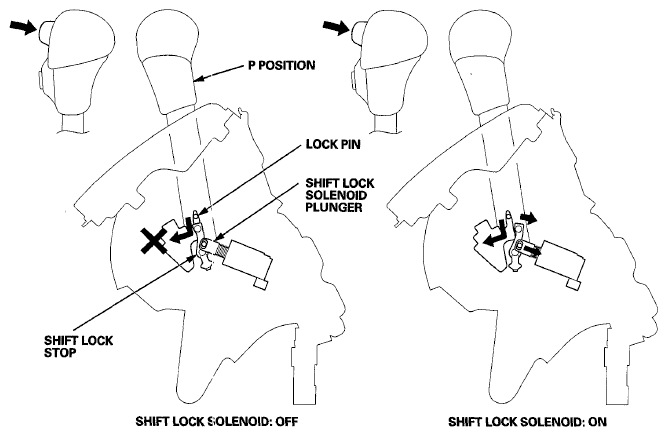 P POSITION

LOCK PIN

SHIFT LOCK SOLENOID PLUNGER

SHIFT LOCK STOP

SHIFT LOCK SOLENOID: OFF

SHIFT LOCK SOLENOID: ON