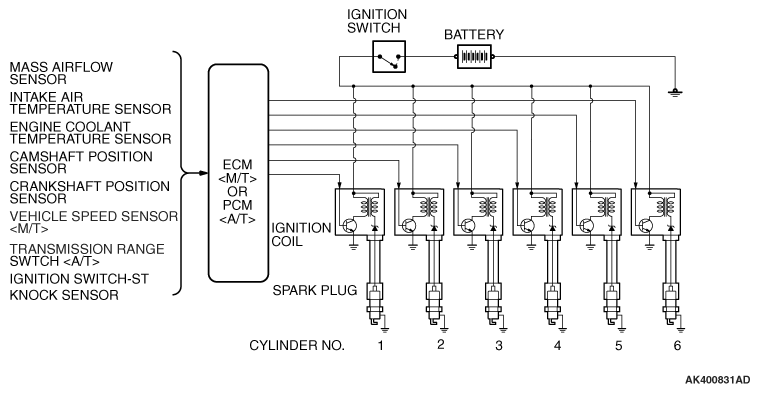 IGNITION SWITCH

BATTERY

MASS AIRFLOW SENSOR
INTAKE AIR TEMPERATURE SENSOR
ENGINE COOLANT TEMPERATURE SENSOR
CAMSHAFT POSITION SENSOR
CRANKSHAFT POSITION SENSOR
VEHICLE SPEED SENSOR <M/T>
TRANSMISSION RANGE SWTCH <A/T>
IGNITION SWITCH-ST
KNOCK SENSOR

ECM <M/T> OR PCM <A/T>

IGNITION COIL

SPARK PLUG

CYLINDER NO. 1 2 3 4 5 6

AK400831AD