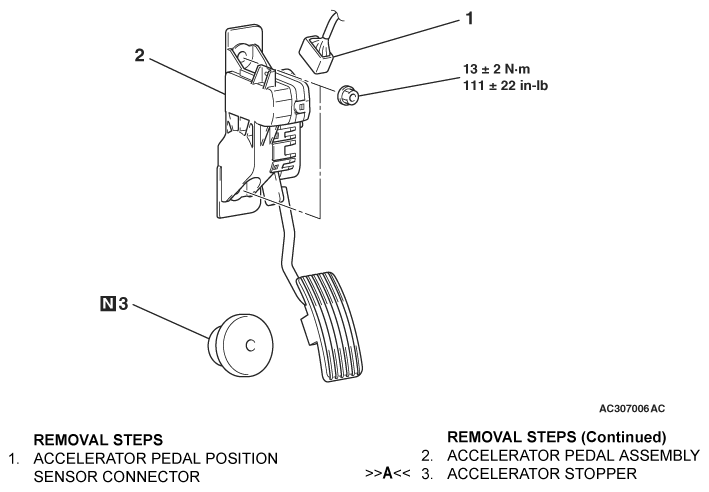 1

2

13 ± 2 N·m
111 ± 22 in-lb

N 3

AC307006 AC

REMOVAL STEPS
1. ACCELERATOR PEDAL POSITION SENSOR CONNECTOR

REMOVAL STEPS (Continued)
2. ACCELERATOR PEDAL ASSEMBLY
>>A<< 3. ACCELERATOR STOPPER