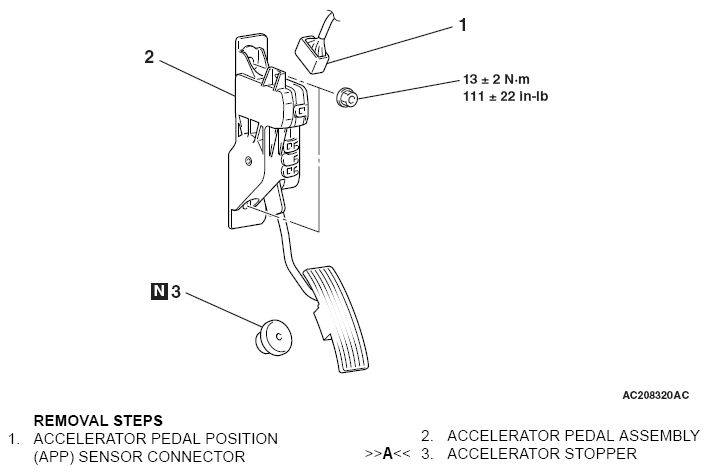 1

2

13 ± 2 N·m
111 ± 22 in-lb

N 3

AC208320AC

REMOVAL STEPS
1. ACCELERATOR PEDAL POSITION (APP) SENSOR CONNECTOR

2. ACCELERATOR PEDAL ASSEMBLY
>>A<< 3. ACCELERATOR STOPPER