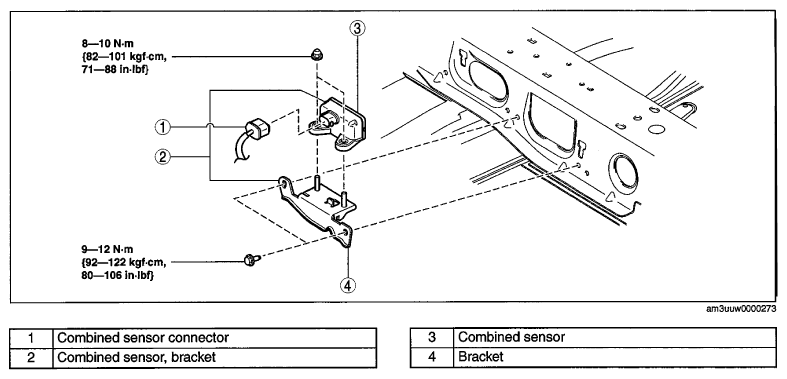 8—10 N·m
{82—101 kgf·cm,
71—88 in·lbf}

3

1

2

9—12 N·m
{92—122 kgf·cm,
80—106 in·lbf}

4

am3uuw0000273

| 1 | Combined sensor connector |
|---|---|
| 2 | Combined sensor, bracket |

| 3 | Combined sensor |
|---|---|
| 4 | Bracket |