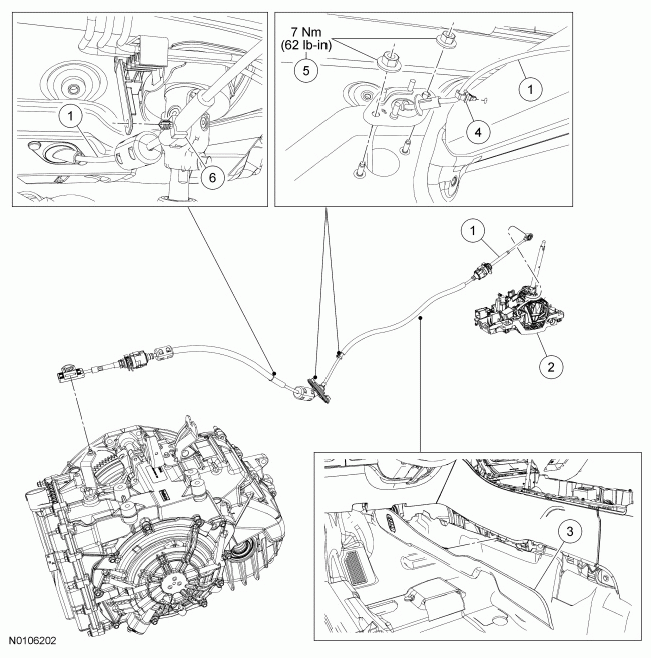 1

6

7 Nm
(62 lb-in)

5

1

4

1

2

3

N0106202