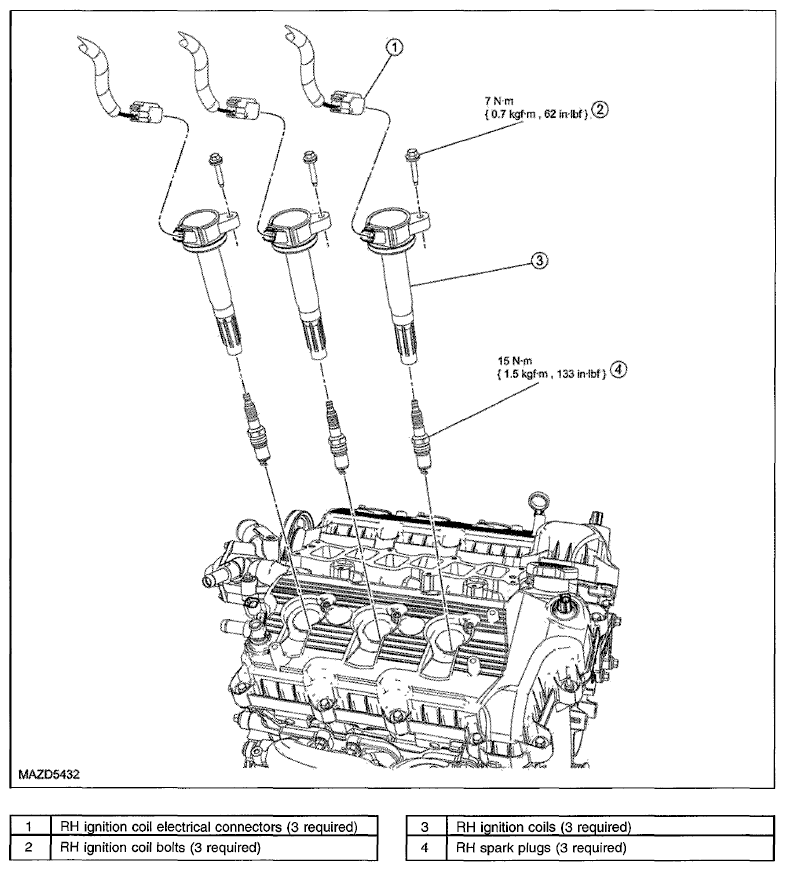 1

7 N·m
{ 0.7 kgf·m , 62 in·lbf } 2

3

15 N·m
{ 1.5 kgf·m , 133 in·lbf } 4

MAZD5432

| 1 | RH ignition coil electrical connectors (3 required) |
|---|---|
| 2 | RH ignition coil bolts (3 required) |

| 3 | RH ignition coils (3 required) |
|---|---|
| 4 | RH spark plugs (3 required) |