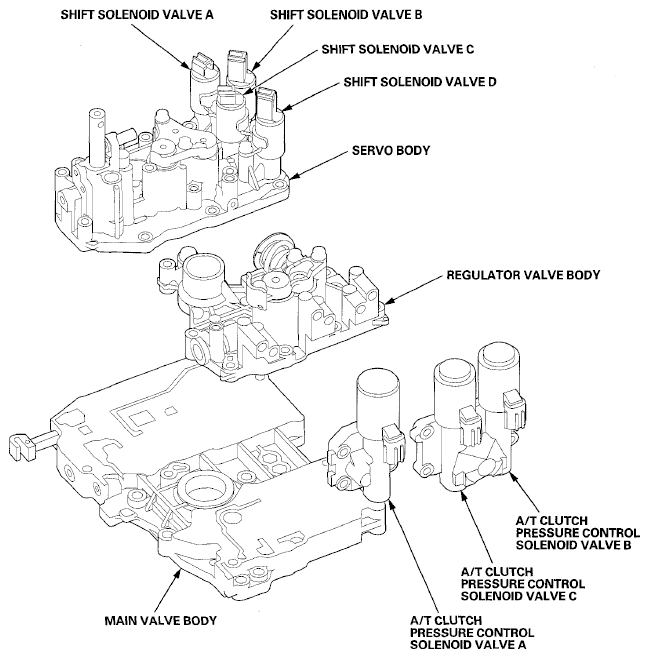 SHIFT SOLENOID VALVE A

SHIFT SOLENOID VALVE B

SHIFT SOLENOID VALVE C

SHIFT SOLENOID VALVE D

SERVO BODY

REGULATOR VALVE BODY

A/T CLUTCH PRESSURE CONTROL SOLENOID VALVE B

A/T CLUTCH PRESSURE CONTROL SOLENOID VALVE C

MAIN VALVE BODY

A/T CLUTCH PRESSURE CONTROL SOLENOID VALVE A