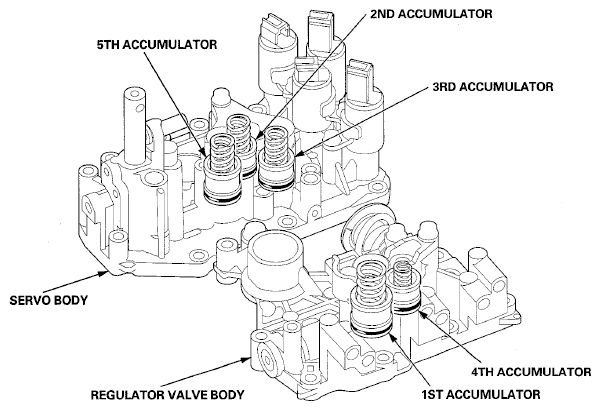 2ND ACCUMULATOR
5TH ACCUMULATOR
3RD ACCUMULATOR
SERVO BODY
4TH ACCUMULATOR
REGULATOR VALVE BODY
1ST ACCUMULATOR