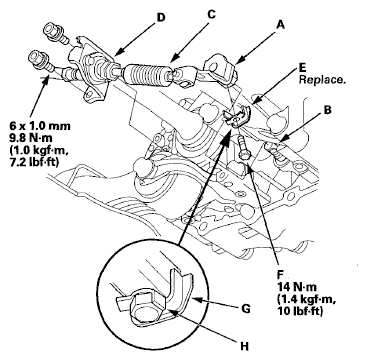 D
C
A
E
Replace.
B
6 x 1.0 mm
9.8 N·m
(1.0 kgf·m,
7.2 lbf·ft)
F
14 N·m
(1.4 kgf·m,
10 lbf·ft)
G
H