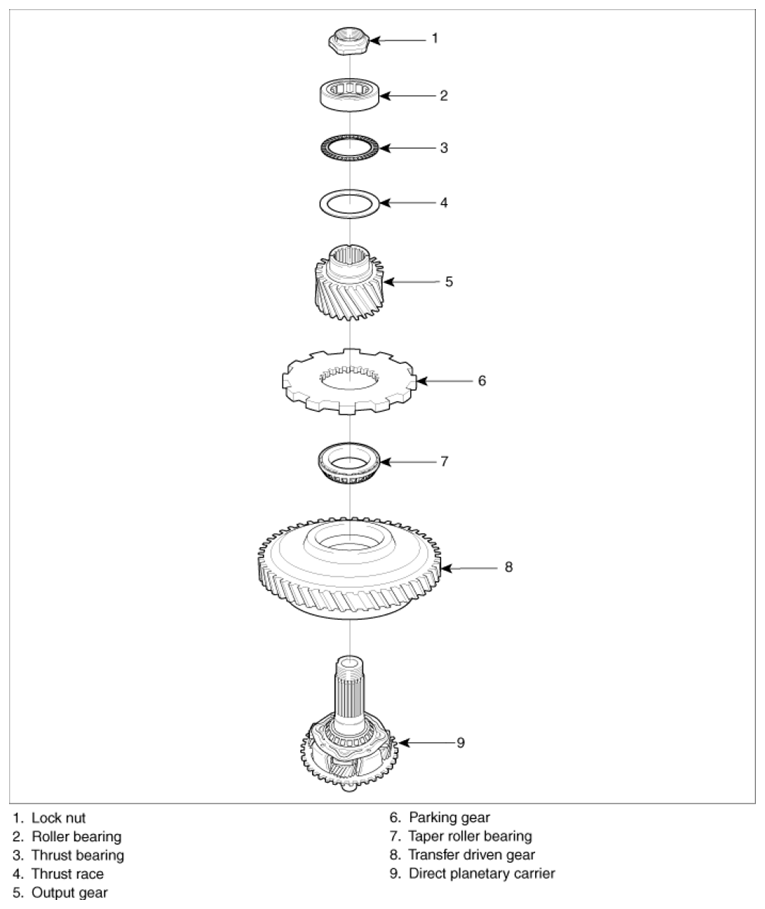 1

2

3

4

5

6

7

8

9

1. Lock nut
2. Roller bearing
3. Thrust bearing
4. Thrust race
5. Output gear

6. Parking gear
7. Taper roller bearing
8. Transfer driven gear
9. Direct planetary carrier