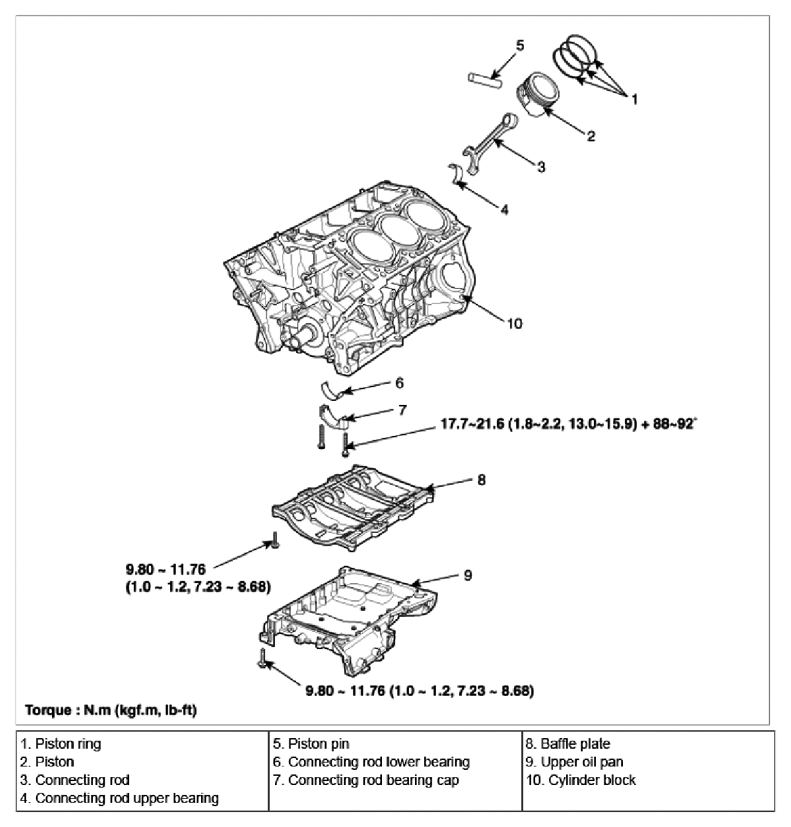 5

1

2

3

4

10

6

7

17.7~21.6 (1.8~2.2, 13.0~15.9) + 88~92°

8

9.80 ~ 11.76
(1.0 ~ 1.2, 7.23 ~ 8.68)

9

9.80 ~ 11.76 (1.0 ~ 1.2, 7.23 ~ 8.68)

Torque : N.m (kgf.m, lb-ft)

| 1. Piston ring<br>2. Piston<br>3. Connecting rod<br>4. Connecting rod upper bearing | 5. Piston pin<br>6. Connecting rod lower bearing<br>7. Connecting rod bearing cap | 8. Baffle plate<br>9. Upper oil pan<br>10. Cylinder block |
|---|---|---|