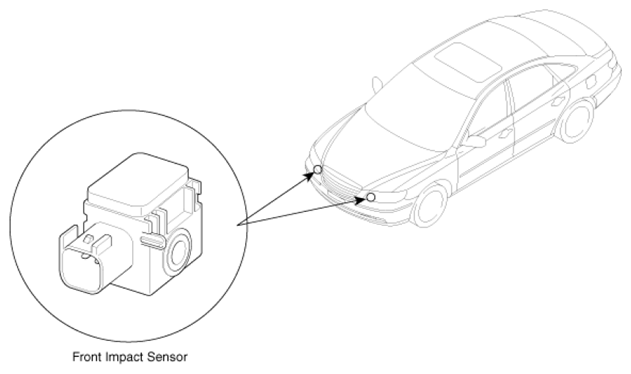 Front Impact Sensor