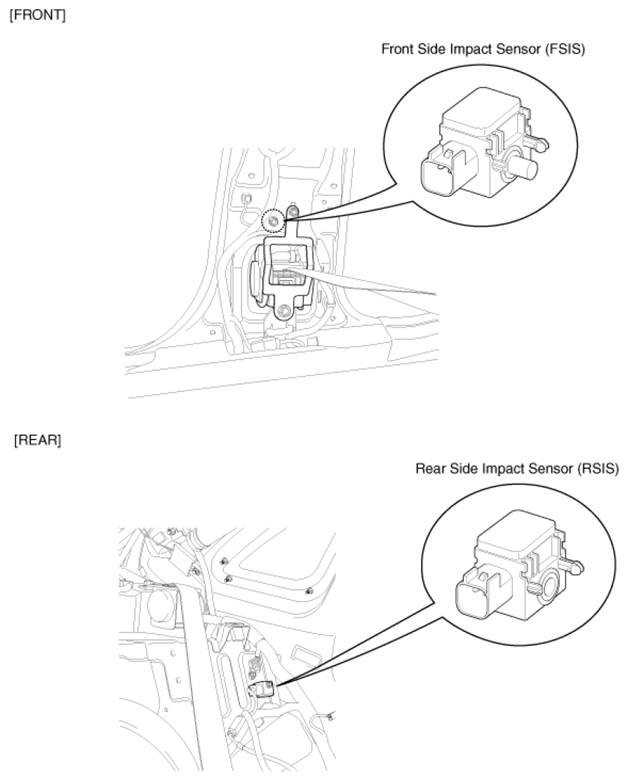 [FRONT]

Front Side Impact Sensor (FSIS)

[REAR]

Rear Side Impact Sensor (RSIS)