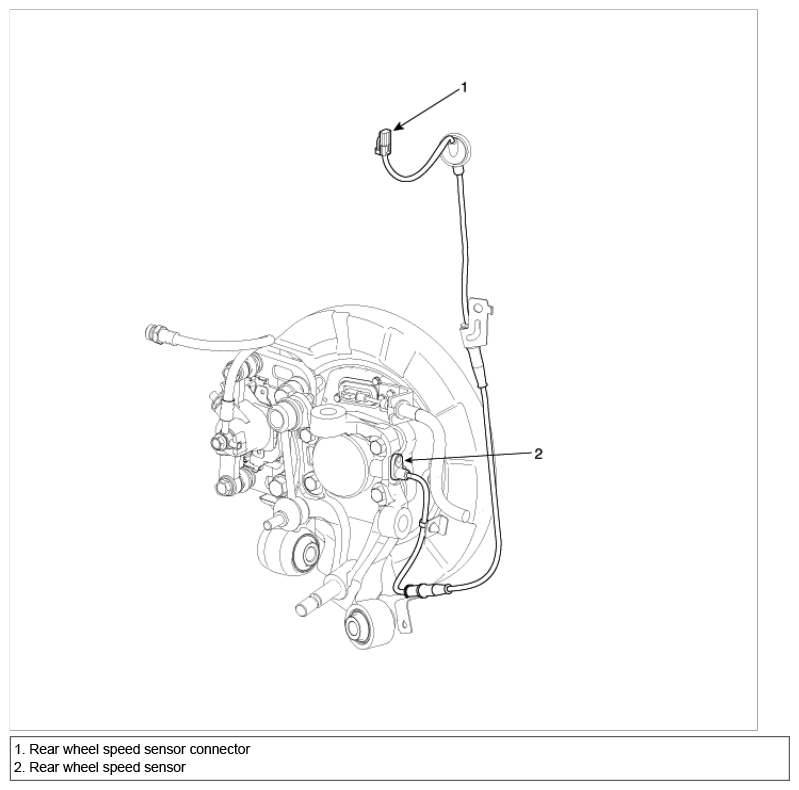 1

2

1. Rear wheel speed sensor connector
2. Rear wheel speed sensor