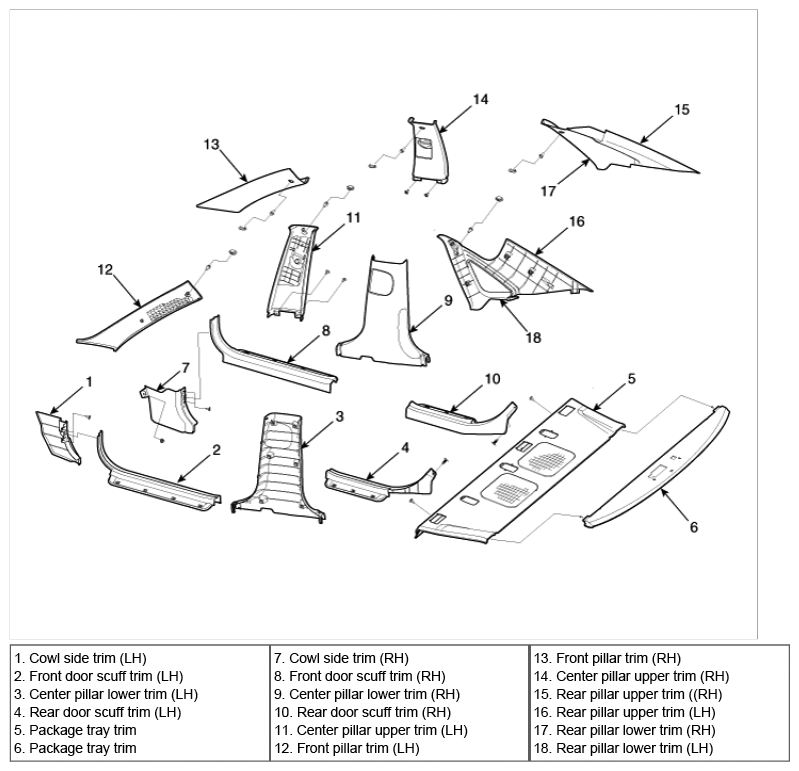 14
15
13
17
11
16
12
9
8
18
7
1
10
5
3
2
4
6

| 1. Cowl side trim (LH) | 7. Cowl side trim (RH) | 13. Front pillar trim (RH) |
|---|---|---|
| 2. Front door scuff trim (LH) | 8. Front door scuff trim (RH) | 14. Center pillar upper trim (RH) |
| 3. Center pillar lower trim (LH) | 9. Center pillar lower trim (RH) | 15. Rear pillar upper trim ((RH) |
| 4. Rear door scuff trim (LH) | 10. Rear door scuff trim (RH) | 16. Rear pillar upper trim (LH) |
| 5. Package tray trim | 11. Center pillar upper trim (LH) | 17. Rear pillar lower trim (RH) |
| 6. Package tray trim | 12. Front pillar trim (LH) | 18. Rear pillar lower trim (LH) |