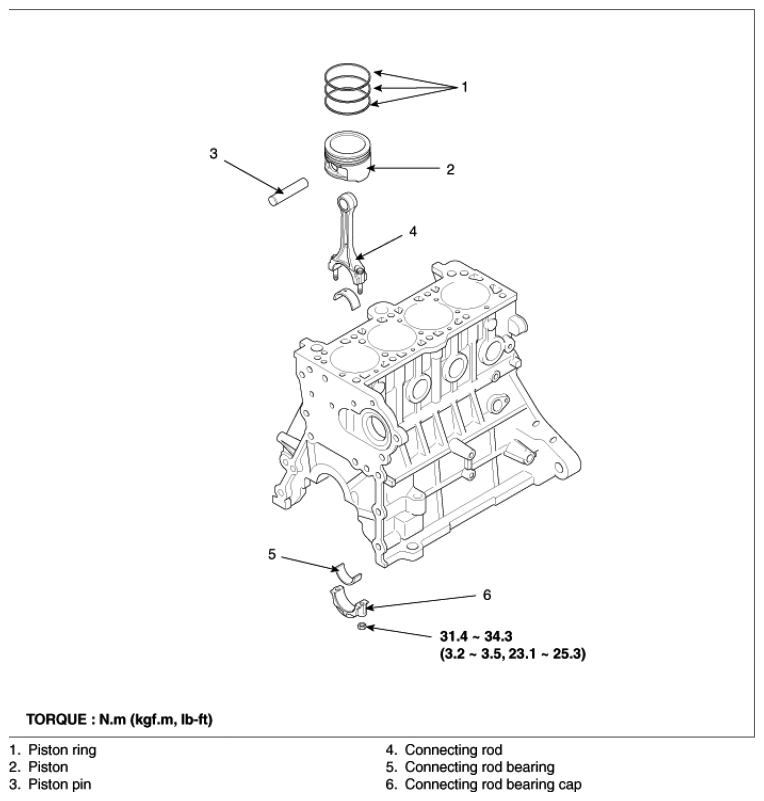 1

3

2

4

5

6

31.4 ~ 34.3
(3.2 ~ 3.5, 23.1 ~ 25.3)

TORQUE : N.m (kgf.m, lb-ft)

1. Piston ring
2. Piston
3. Piston pin

4. Connecting rod
5. Connecting rod bearing
6. Connecting rod bearing cap