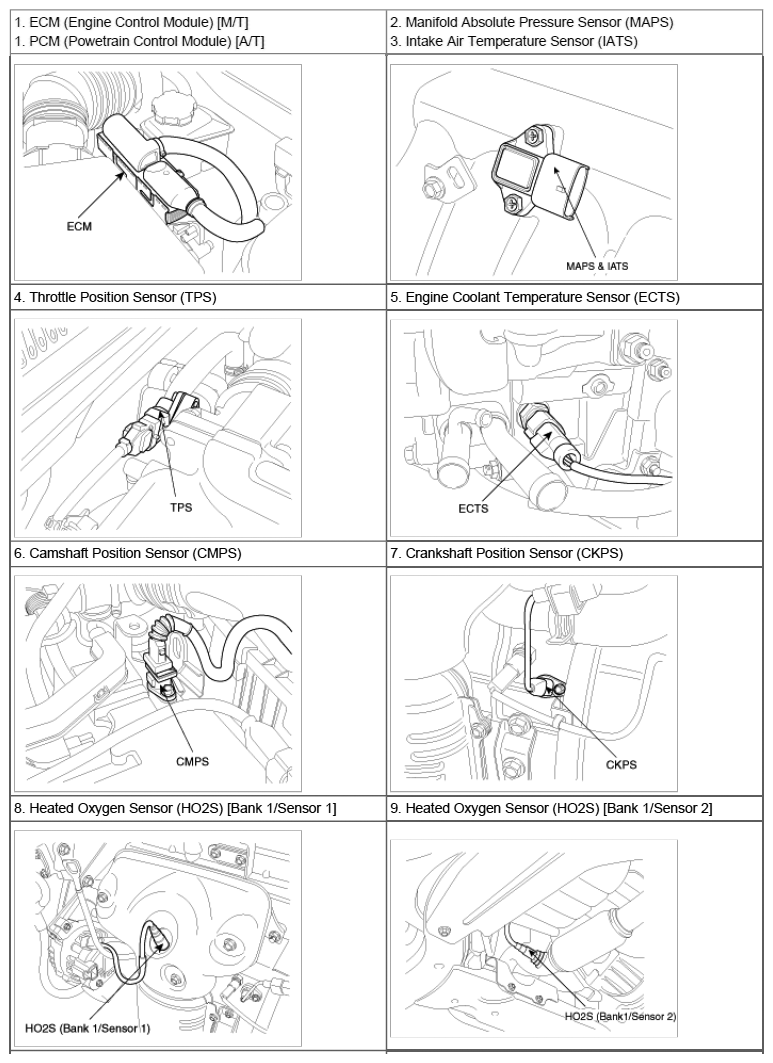 | 1. ECM (Engine Control Module) [M/T]<br>1. PCM (Powetrain Control Module) [A/T] | 2. Manifold Absolute Pressure Sensor (MAPS)<br>3. Intake Air Temperature Sensor (IATS) |
|---|---|
| ECM | MAPS & IATS |
| 4. Throttle Position Sensor (TPS) | 5. Engine Coolant Temperature Sensor (ECTS) |
| TPS | ECTS |
| 6. Camshaft Position Sensor (CMPS) | 7. Crankshaft Position Sensor (CKPS) |
| CMPS | CKPS |
| 8. Heated Oxygen Sensor (HO2S) [Bank 1/Sensor 1] | 9. Heated Oxygen Sensor (HO2S) [Bank 1/Sensor 2] |
| HO2S (Bank 1/Sensor 1) | HO2S (Bank1/Sensor 2) |