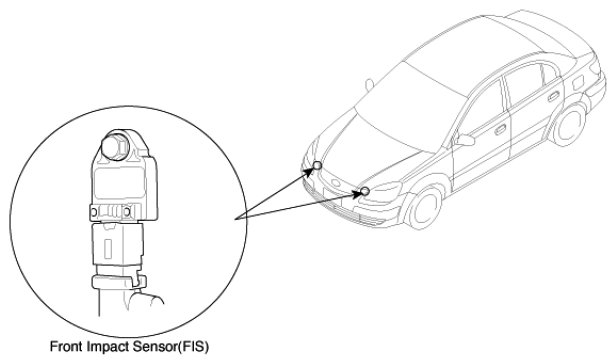 Front Impact Sensor(FIS)