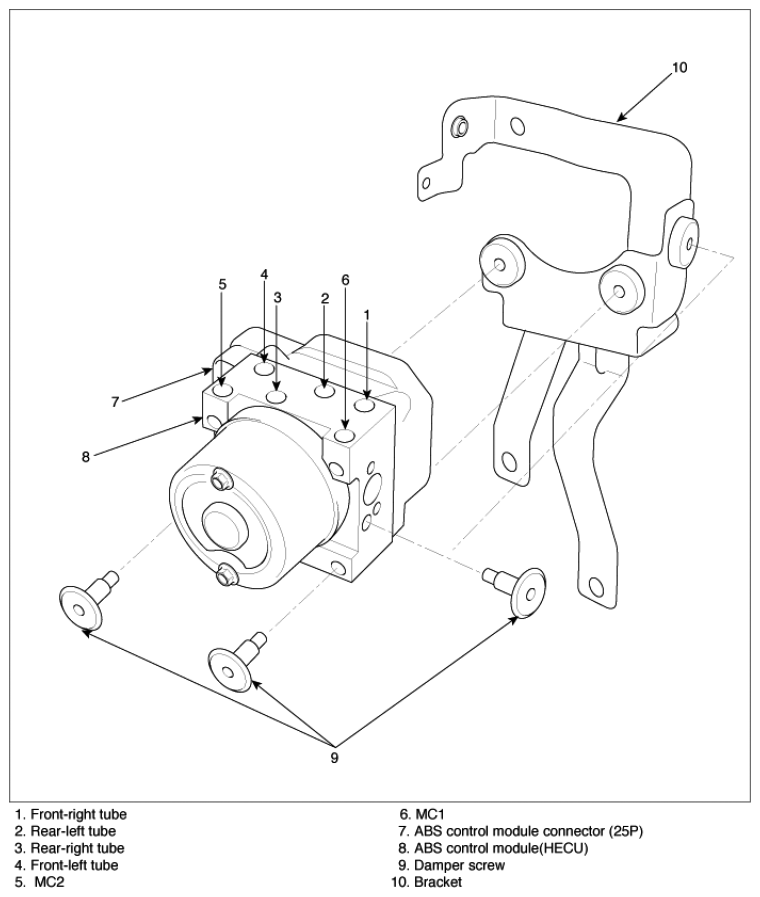 10

5
4
3
2
6
1

7

8

9

1. Front-right tube
2. Rear-left tube
3. Rear-right tube
4. Front-left tube
5. MC2

6. MC1
7. ABS control module connector (25P)
8. ABS control module(HECU)
9. Damper screw
10. Bracket