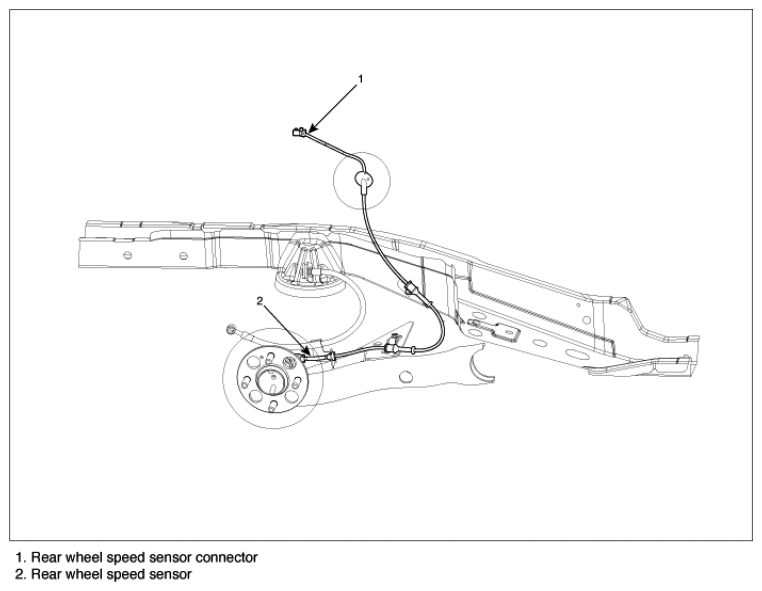 1

2

1. Rear wheel speed sensor connector
2. Rear wheel speed sensor