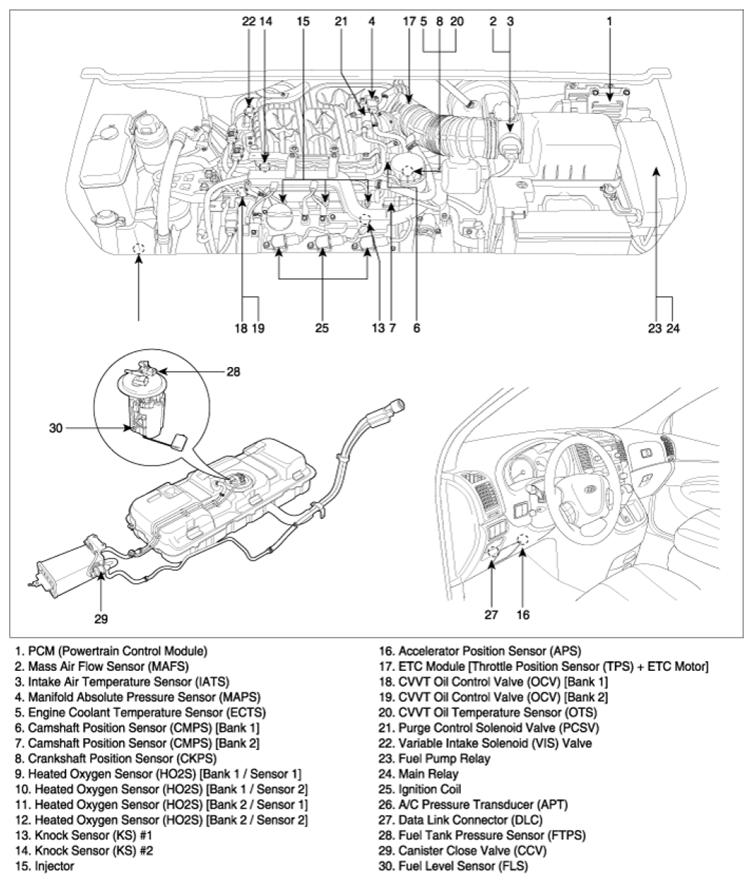 22 14 15 21 4 17 5 8 20 2 3 1

18 19 25 13 7 6 23 24

28

30

29

27 16

1. PCM (Powertrain Control Module)
2. Mass Air Flow Sensor (MAFS)
3. Intake Air Temperature Sensor (IATS)
4. Manifold Absolute Pressure Sensor (MAPS)
5. Engine Coolant Temperature Sensor (ECTS)
6. Camshaft Position Sensor (CMPS) [Bank 1]
7. Camshaft Position Sensor (CMPS) [Bank 2]
8. Crankshaft Position Sensor (CKPS)
9. Heated Oxygen Sensor (HO2S) [Bank 1 / Sensor 1]
10. Heated Oxygen Sensor (HO2S) [Bank 1 / Sensor 2]
11. Heated Oxygen Sensor (HO2S) [Bank 2 / Sensor 1]
12. Heated Oxygen Sensor (HO2S) [Bank 2 / Sensor 2]
13. Knock Sensor (KS) #1
14. Knock Sensor (KS) #2
15. Injector

16. Accelerator Position Sensor (APS)
17. ETC Module [Throttle Position Sensor (TPS) + ETC Motor]
18. CVVT Oil Control Valve (OCV) [Bank 1]
19. CVVT Oil Control Valve (OCV) [Bank 2]
20. CVVT Oil Temperature Sensor (OTS)
21. Purge Control Solenoid Valve (PCSV)
22. Variable Intake Solenoid (VIS) Valve
23. Fuel Pump Relay
24. Main Relay
25. Ignition Coil
26. A/C Pressure Transducer (APT)
27. Data Link Connector (DLC)
28. Fuel Tank Pressure Sensor (FTPS)
29. Canister Close Valve (CCV)
30. Fuel Level Sensor (FLS)