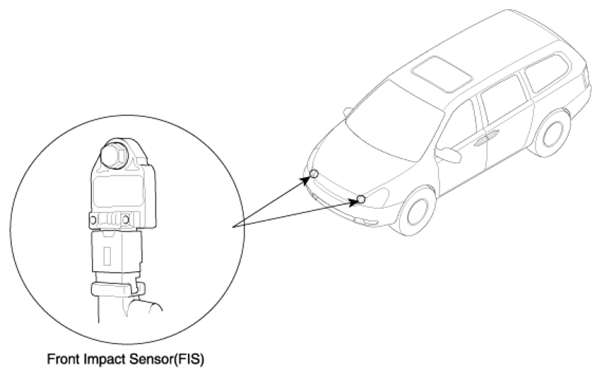 Front Impact Sensor(FIS)