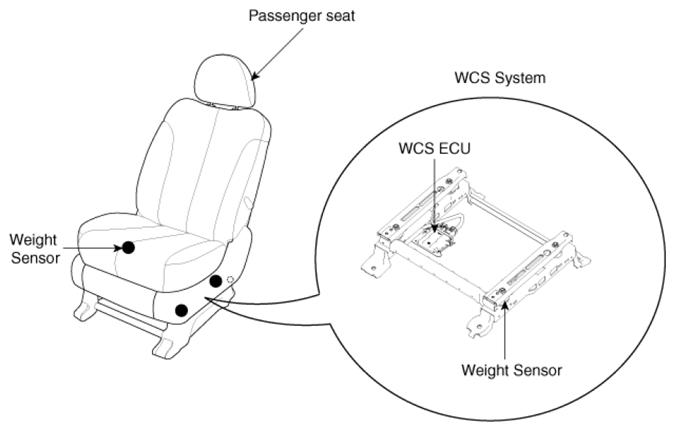 Passenger seat

WCS System

WCS ECU

Weight Sensor

Weight Sensor