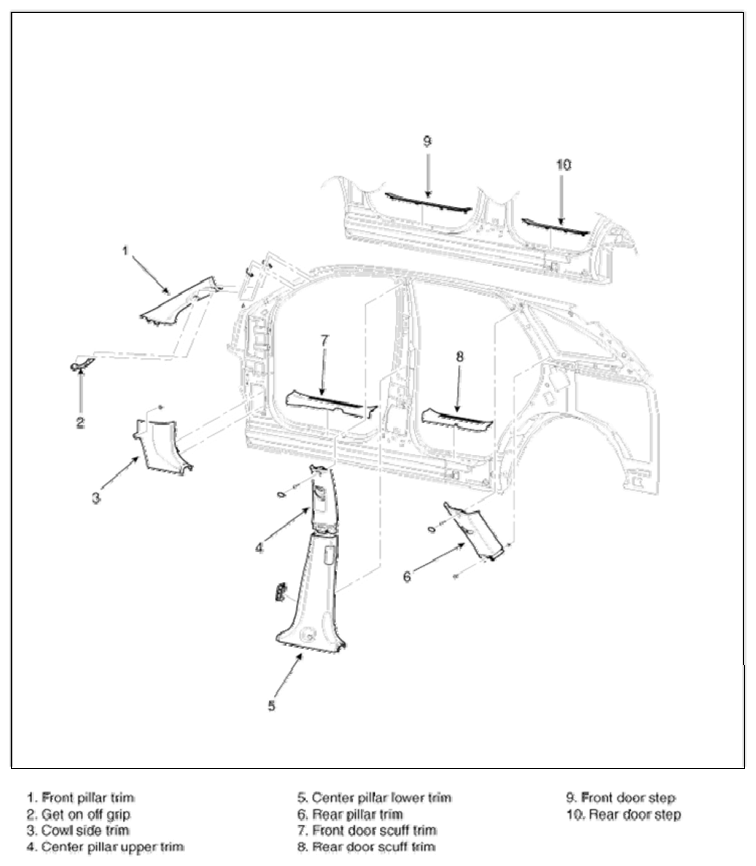 9
10
1
7
8
2
3
4
6
5

1. Front pillar trim
2. Get on off grip
3. Cowl side trim
4. Center pillar upper trim

5. Center pillar lower trim
6. Rear pillar trim
7. Front door scuff trim
8. Rear door scuff trim

9. Front door step
10. Rear door step