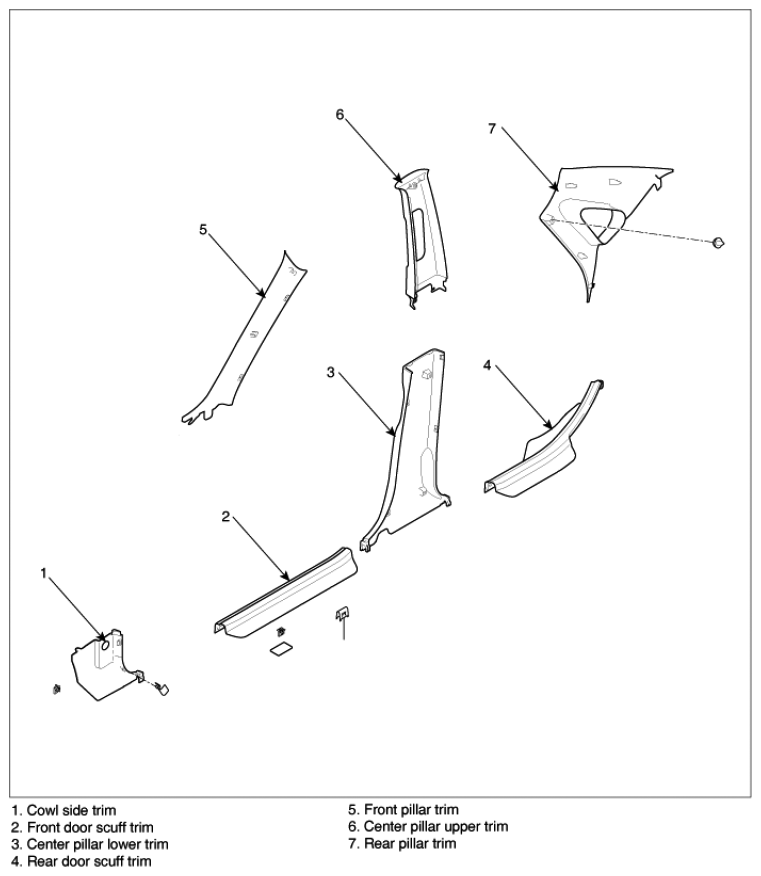 6
7
5
3
4
2
1

1. Cowl side trim
2. Front door scuff trim
3. Center pillar lower trim
4. Rear door scuff trim

5. Front pillar trim
6. Center pillar upper trim
7. Rear pillar trim