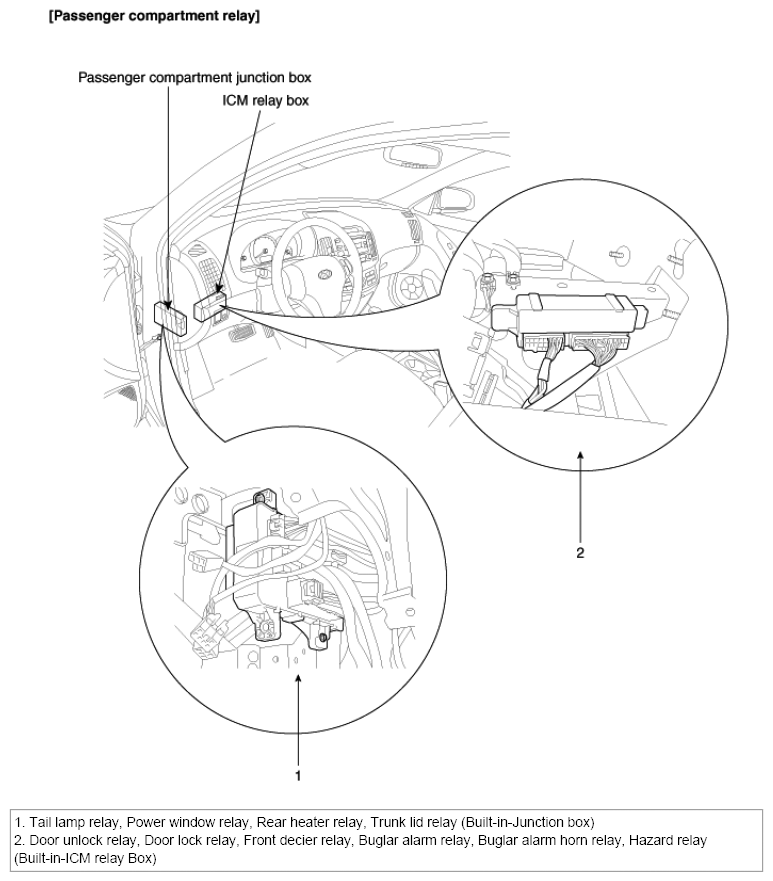 [Passenger compartment relay]

Passenger compartment junction box

ICM relay box

2

1

1. Tail lamp relay, Power window relay, Rear heater relay, Trunk lid relay (Built-in-Junction box)
2. Door unlock relay, Door lock relay, Front decier relay, Buglar alarm relay, Buglar alarm horn relay, Hazard relay (Built-in-ICM relay Box)