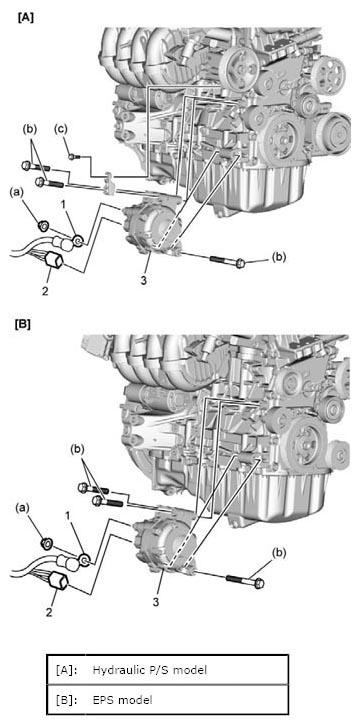 [A]

(b)
(c)
(a)
1
2
3
(b)

[B]

(b)
(a)
1
2
3
(b)

| [A]: | Hydraulic P/S model |
|---|---|
| [B]: | EPS model |