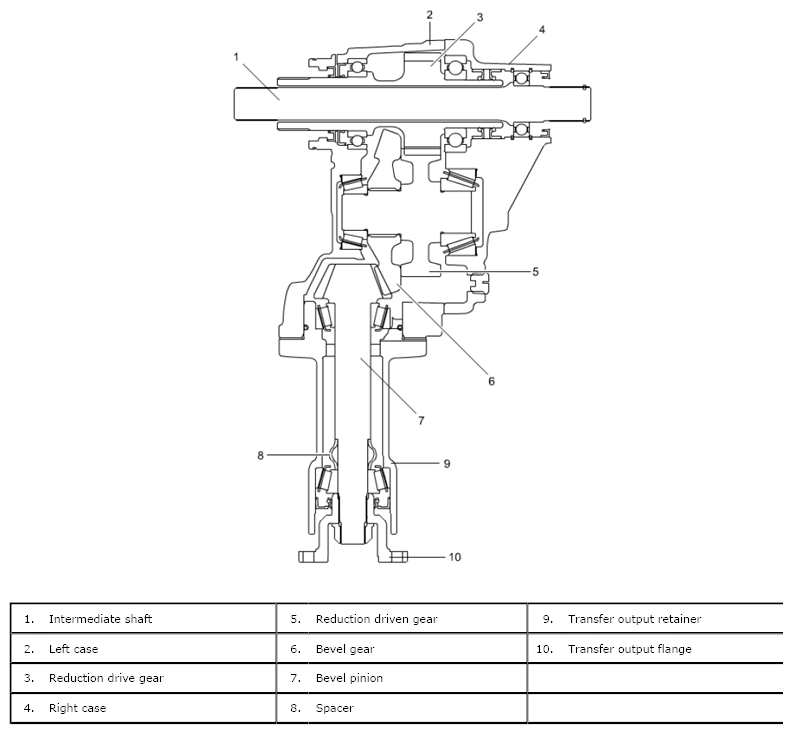 2
3
4
1
5
6
7
8
9
10

| 1. Intermediate shaft | 5. Reduction driven gear | 9. Transfer output retainer |
|---|---|---|
| 2. Left case | 6. Bevel gear | 10. Transfer output flange |
| 3. Reduction drive gear | 7. Bevel pinion | |
| 4. Right case | 8. Spacer | |