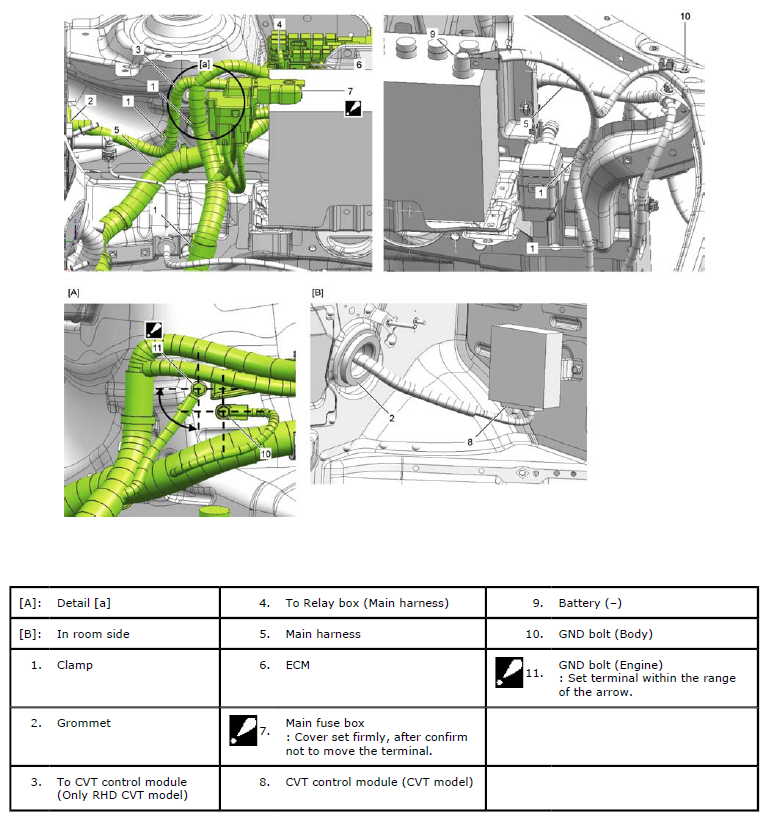 4
3
[a]
6
1
7
2
1
5
1

9
10
5
1
1

[A]
11
10

[B]
2
8

| [A]: Detail [a] | 4. To Relay box (Main harness) | 9. Battery (–) |
|---|---|---|
| [B]: In room side | 5. Main harness | 10. GND bolt (Body) |
| 1. Clamp | 6. ECM | 11. GND bolt (Engine) : Set terminal within the range of the arrow. |
| 2. Grommet | 7. Main fuse box : Cover set firmly, after confirm not to move the terminal. | |
| 3. To CVT control module (Only RHD CVT model) | 8. CVT control module (CVT model) | |