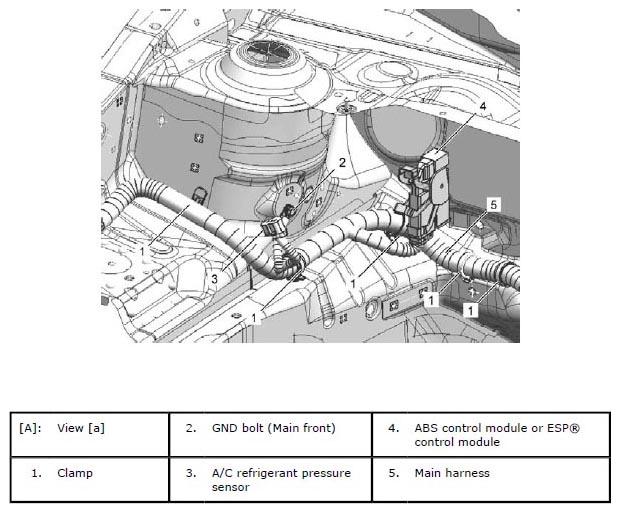 4
2
5
1
3
1
1
1
1

| [A]: View [a] | 2. GND bolt (Main front) | 4. ABS control module or ESP® control module |
|---|---|---|
| 1. Clamp | 3. A/C refrigerant pressure sensor | 5. Main harness |