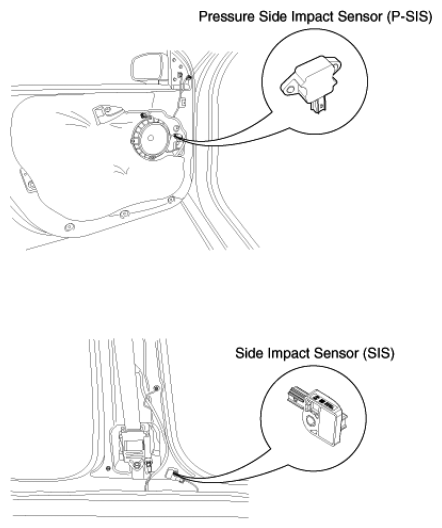 Pressure Side Impact Sensor (P-SIS)

Side Impact Sensor (SIS)