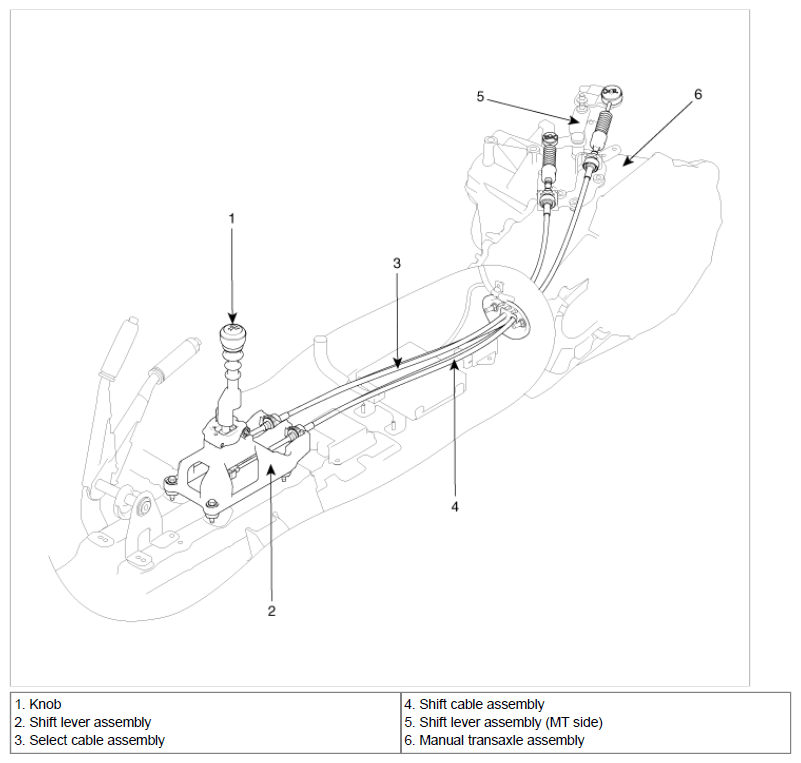 5

6

1

3

4

2

| 1. Knob<br>2. Shift lever assembly<br>3. Select cable assembly | 4. Shift cable assembly<br>5. Shift lever assembly (MT side)<br>6. Manual transaxle assembly |
|---|---|