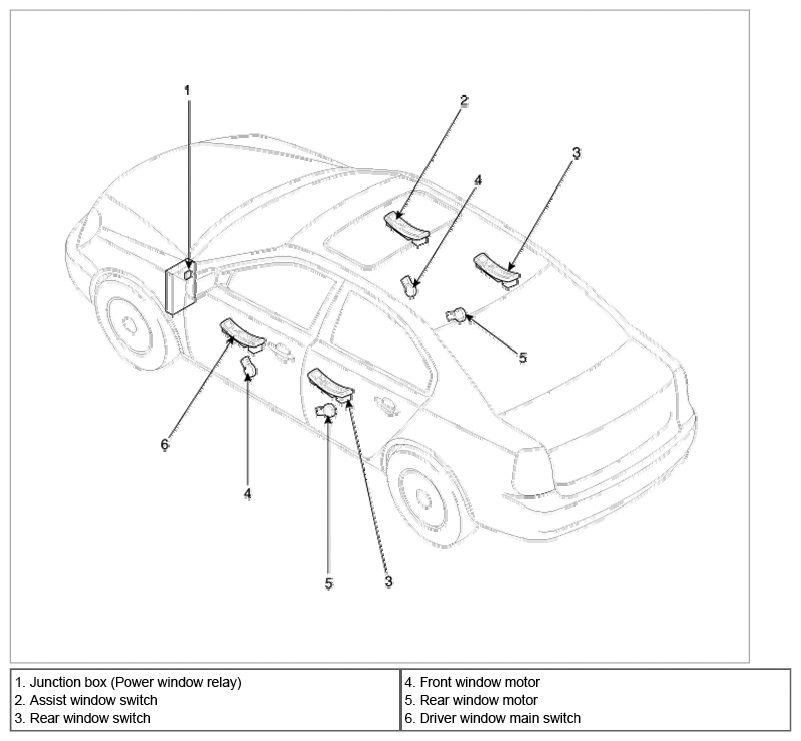 1
2
3
4
5
6
4
5
3

| 1. Junction box (Power window relay)<br>2. Assist window switch<br>3. Rear window switch | 4. Front window motor<br>5. Rear window motor<br>6. Driver window main switch |
|---|---|