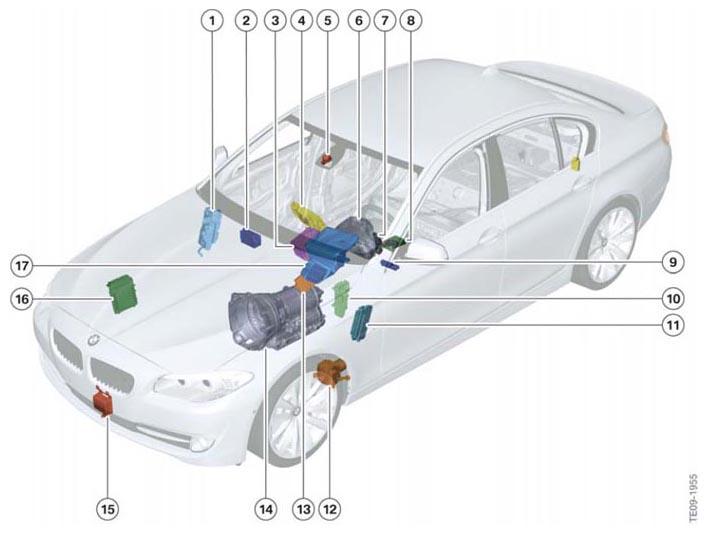 1
2
3
4
5
6
7
8
17
9
16
10
11
15
14
13
12
TE09-1955