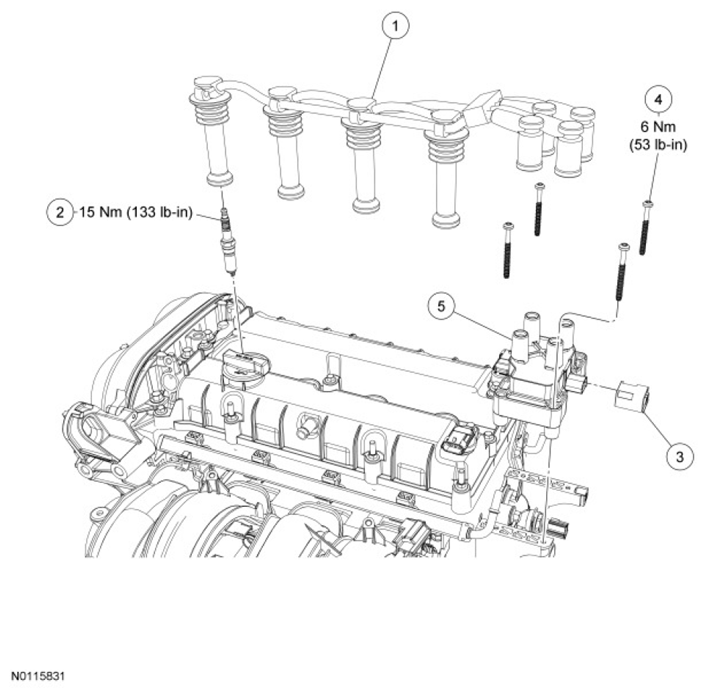 1

4
6 Nm
(53 lb-in)

2 15 Nm (133 lb-in)

5

3

N0115831