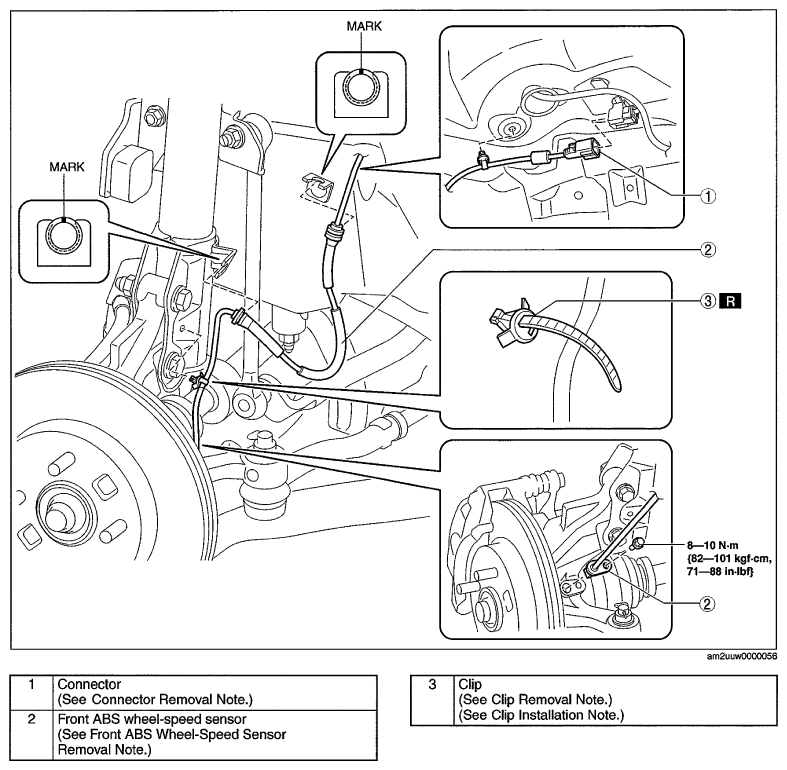 MARK

MARK

1

2

3 R

8—10 N·m {82—101 kgf·cm, 71—88 in·lbf}

2

am2uuw0000056

| 1 | Connector (See Connector Removal Note.) |
|---|---|
| 2 | Front ABS wheel-speed sensor (See Front ABS Wheel-Speed Sensor Removal Note.) |

| 3 | Clip (See Clip Removal Note.) (See Clip Installation Note.) |
|---|---|