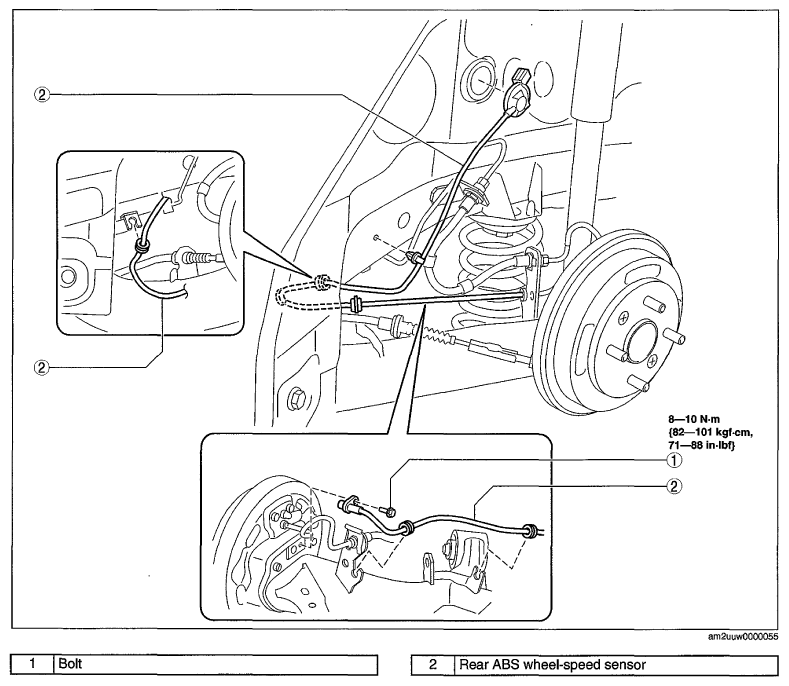 ②

②

8—10 N·m
{82—101 kgf·cm,
71—88 in·lbf}

①

②

am2uuw0000055

| 1 | Bolt |
|---|---|

| 2 | Rear ABS wheel-speed sensor |
|---|---|