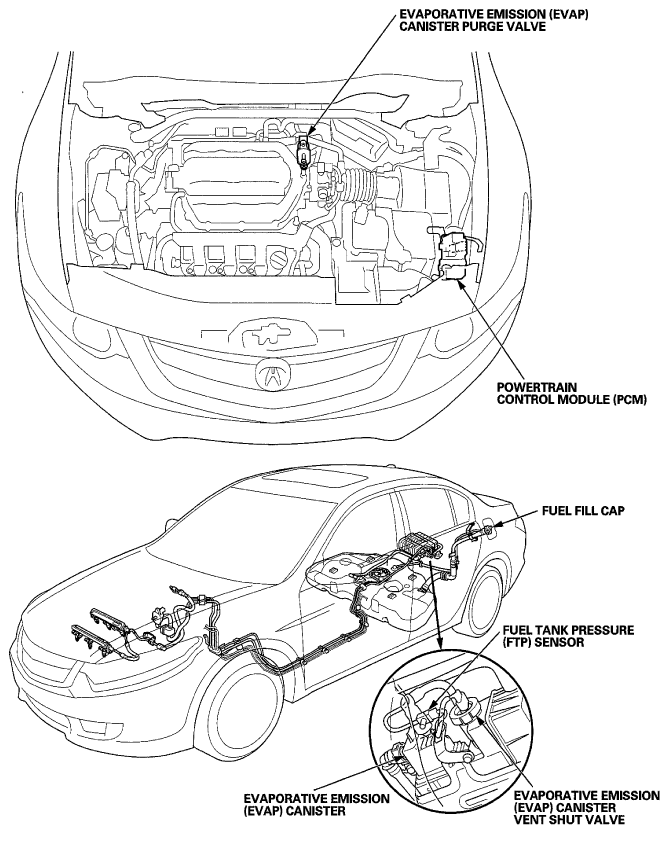 EVAPORATIVE EMISSION (EVAP) CANISTER PURGE VALVE

POWERTRAIN CONTROL MODULE (PCM)

FUEL FILL CAP

FUEL TANK PRESSURE (FTP) SENSOR

EVAPORATIVE EMISSION (EVAP) CANISTER

EVAPORATIVE EMISSION (EVAP) CANISTER VENT SHUT VALVE