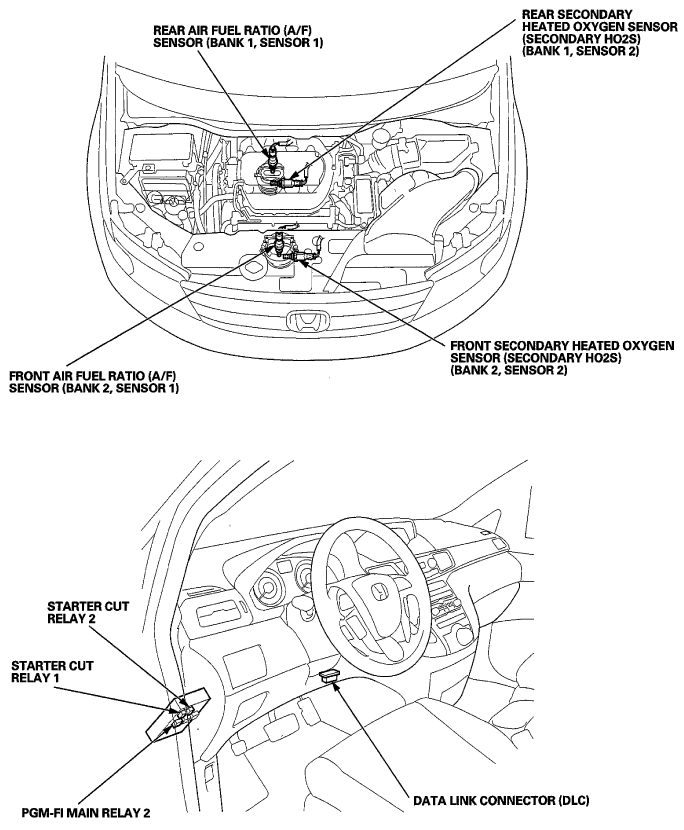 REAR AIR FUEL RATIO (A/F) SENSOR (BANK 1, SENSOR 1)

REAR SECONDARY HEATED OXYGEN SENSOR (SECONDARY HO2S) (BANK 1, SENSOR 2)

FRONT SECONDARY HEATED OXYGEN SENSOR (SECONDARY HO2S) (BANK 2, SENSOR 2)

FRONT AIR FUEL RATIO (A/F) SENSOR (BANK 2, SENSOR 1)

STARTER CUT RELAY 2

STARTER CUT RELAY 1

PGM-FI MAIN RELAY 2

DATA LINK CONNECTOR (DLC)