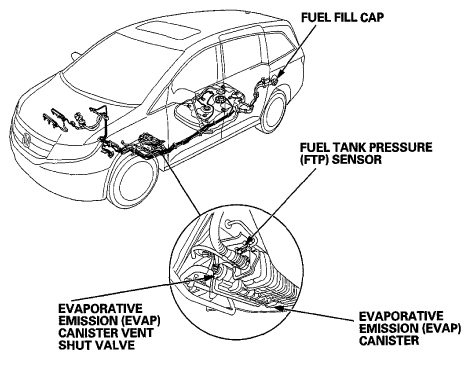 FUEL FILL CAP

FUEL TANK PRESSURE (FTP) SENSOR

EVAPORATIVE EMISSION (EVAP) CANISTER VENT SHUT VALVE

EVAPORATIVE EMISSION (EVAP) CANISTER