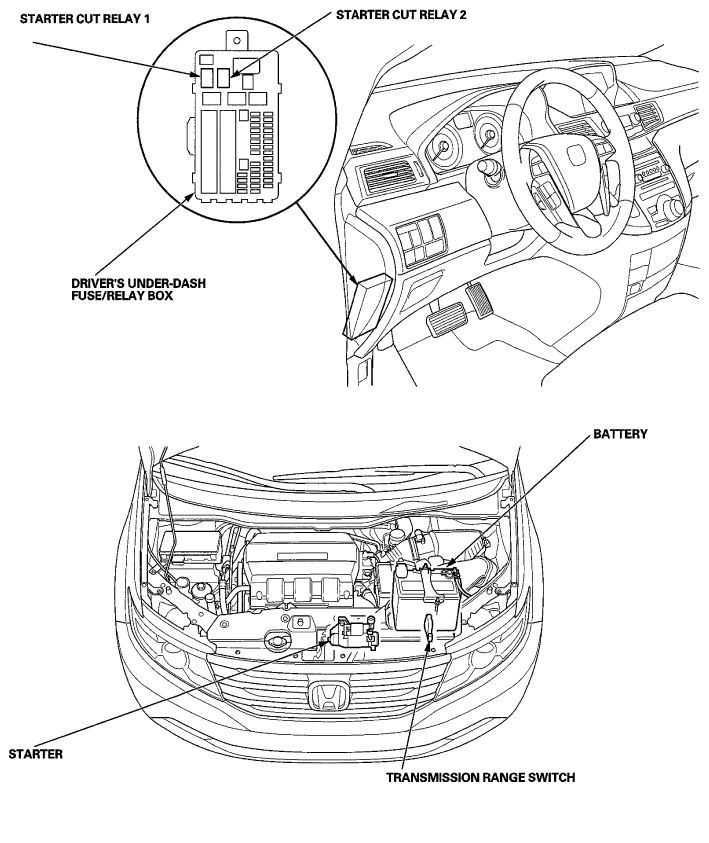 STARTER CUT RELAY 1

STARTER CUT RELAY 2

DRIVER'S UNDER-DASH FUSE/RELAY BOX

BATTERY

STARTER

TRANSMISSION RANGE SWITCH