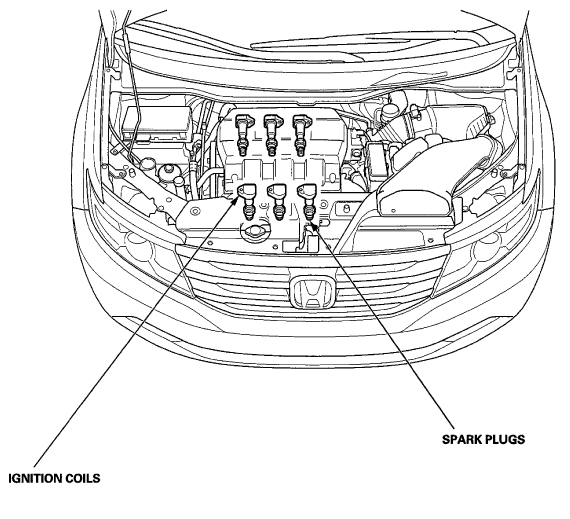 SPARK PLUGS

IGNITION COILS