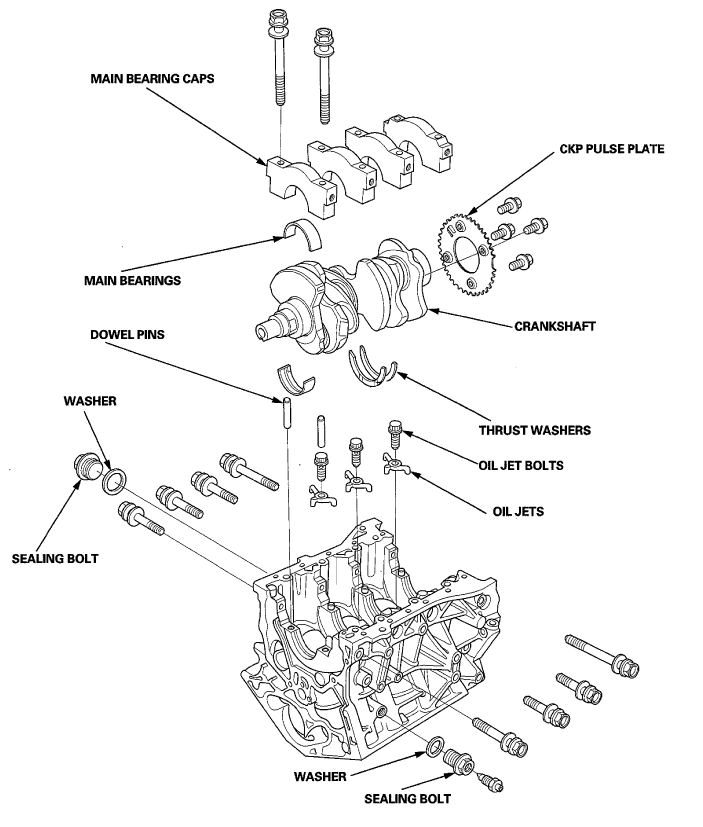 MAIN BEARING CAPS

CKP PULSE PLATE

MAIN BEARINGS

CRANKSHAFT

DOWEL PINS

WASHER

THRUST WASHERS

OIL JET BOLTS

OIL JETS

SEALING BOLT

WASHER

SEALING BOLT