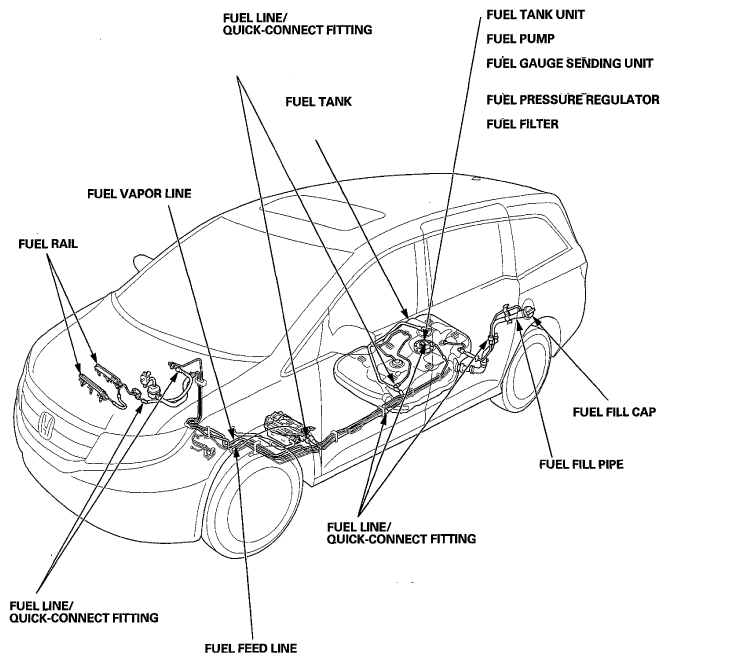 FUEL LINE/
QUICK-CONNECT FITTING

FUEL TANK UNIT
FUEL PUMP
FUEL GAUGE SENDING UNIT
FUEL PRESSURE REGULATOR
FUEL FILTER

FUEL TANK

FUEL VAPOR LINE

FUEL RAIL

FUEL FILL CAP

FUEL FILL PIPE

FUEL LINE/
QUICK-CONNECT FITTING

FUEL LINE/
QUICK-CONNECT FITTING

FUEL FEED LINE