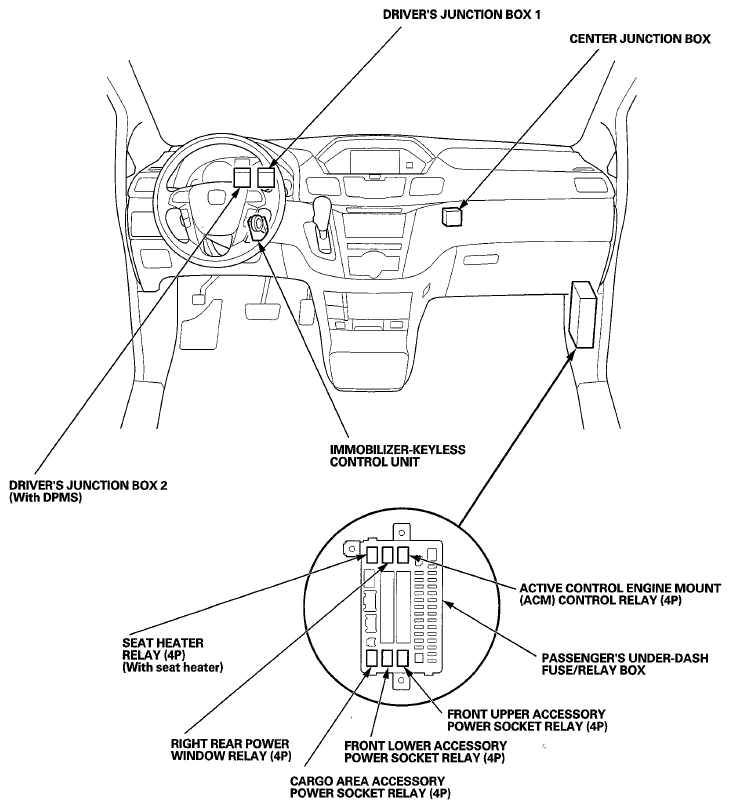 DRIVER'S JUNCTION BOX 1

CENTER JUNCTION BOX

IMMOBILIZER-KEYLESS CONTROL UNIT

DRIVER'S JUNCTION BOX 2 (With DPMS)

ACTIVE CONTROL ENGINE MOUNT (ACM) CONTROL RELAY (4P)

SEAT HEATER RELAY (4P) (With seat heater)

PASSENGER'S UNDER-DASH FUSE/RELAY BOX

FRONT UPPER ACCESSORY POWER SOCKET RELAY (4P)

RIGHT REAR POWER WINDOW RELAY (4P)

FRONT LOWER ACCESSORY POWER SOCKET RELAY (4P)

CARGO AREA ACCESSORY POWER SOCKET RELAY (4P)